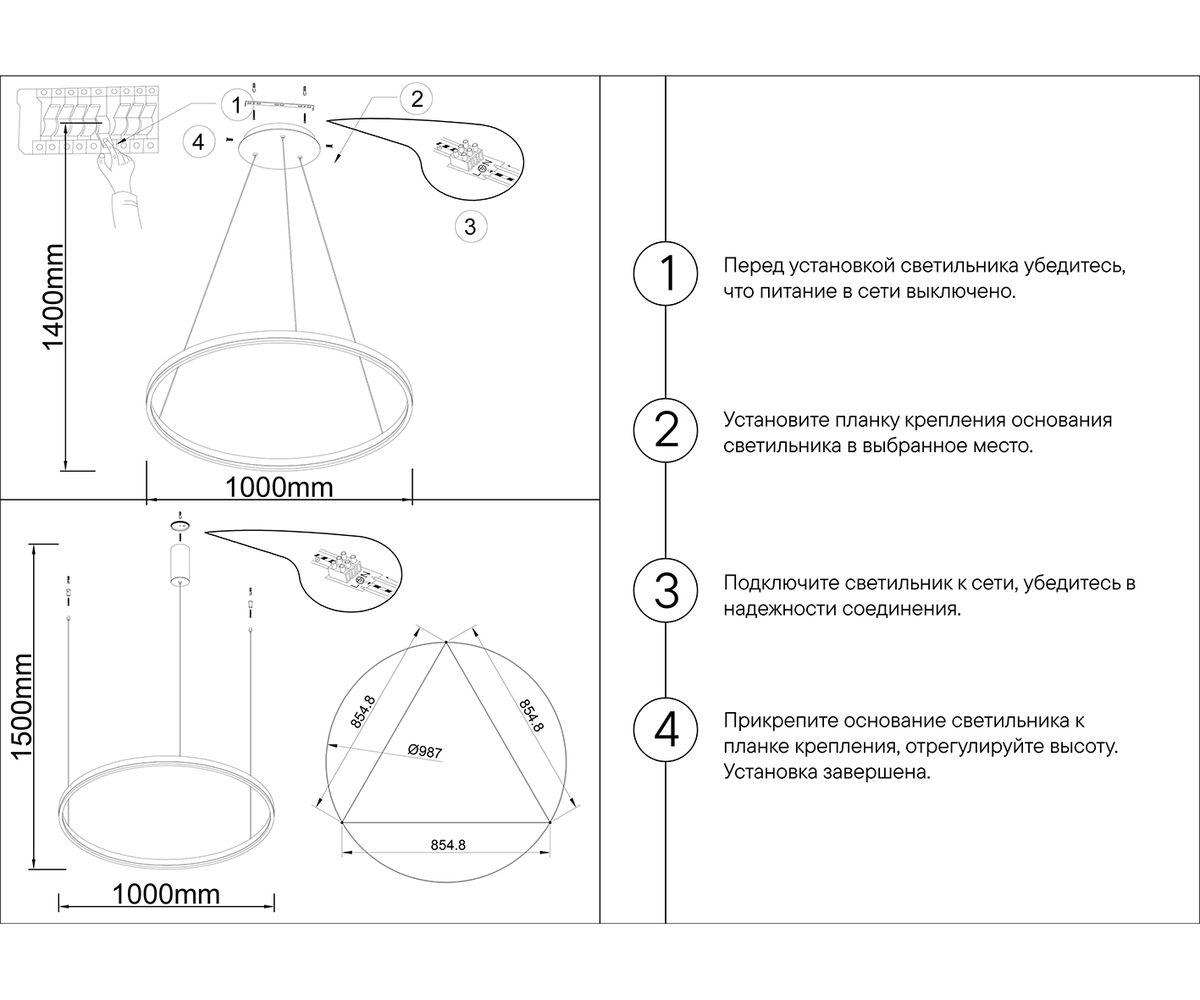 1
2
4
3
1400mm
1000mm

1500mm
1000mm
854.8
854.8
Ø987
854.8

1
Перед установкой светильника убедитесь, что питание в сети выключено.

2
Установите планку крепления основания светильника в выбранное место.

3
Подключите светильник к сети, убедитесь в надежности соединения.

4
Прикрепите основание светильника к планке крепления, отрегулируйте высоту. Установка завершена.