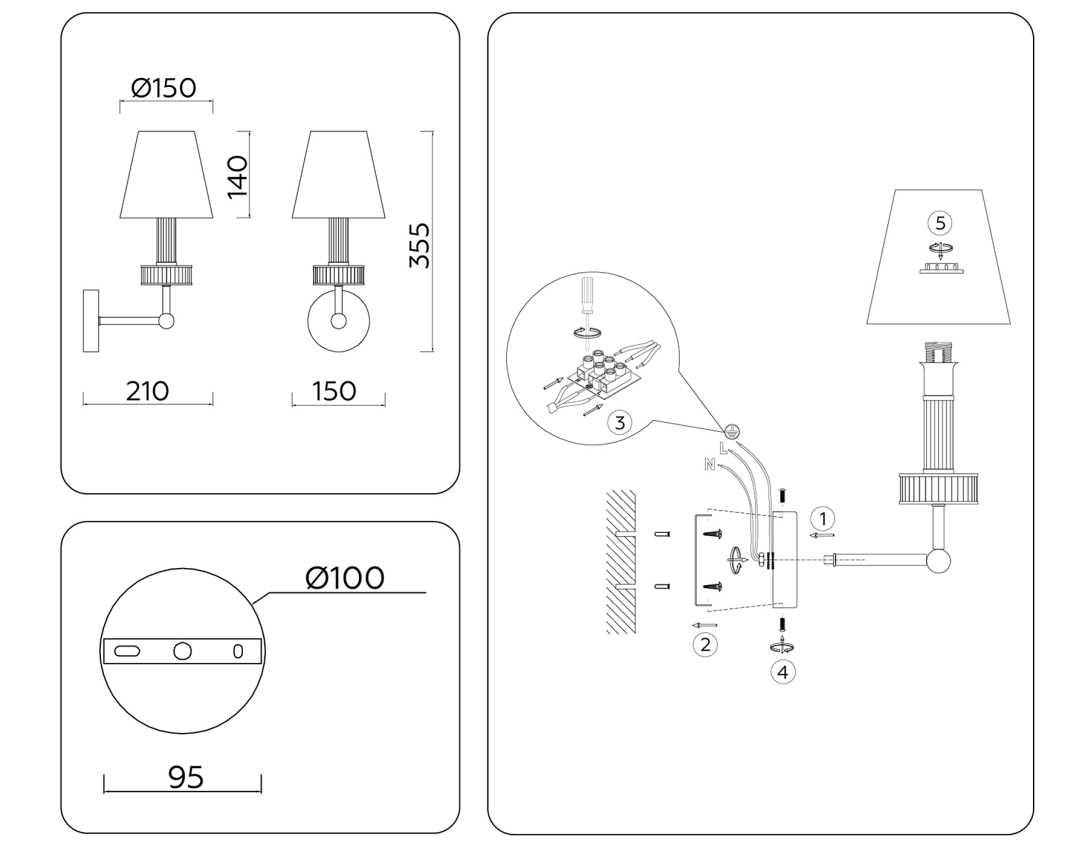 Ø150
140
355
210
150
Ø100
95
5
3
L
N
1
2
4