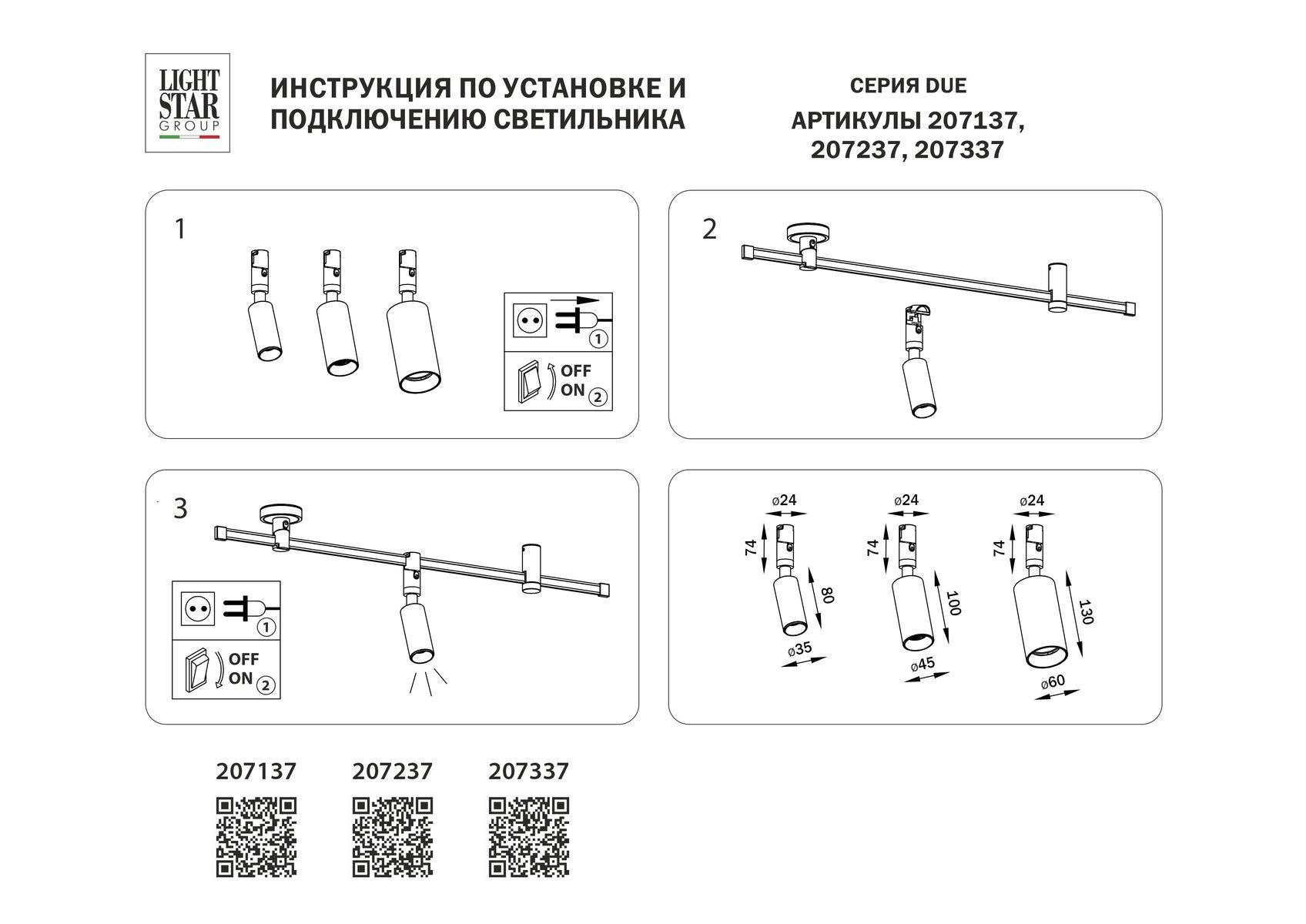 LIGHT STAR GROUP

ИНСТРУКЦИЯ ПО УСТАНОВКЕ И ПОДКЛЮЧЕНИЮ СВЕТИЛЬНИКА

СЕРИЯ DUE
АРТИКУЛЫ 207137, 207237, 207337

1

1
OFF
ON 2

2

3

1
OFF
ON 2

ø24
74
80
ø35

ø24
74
100
ø45

ø24
74
130
ø60

207137

207237

207337