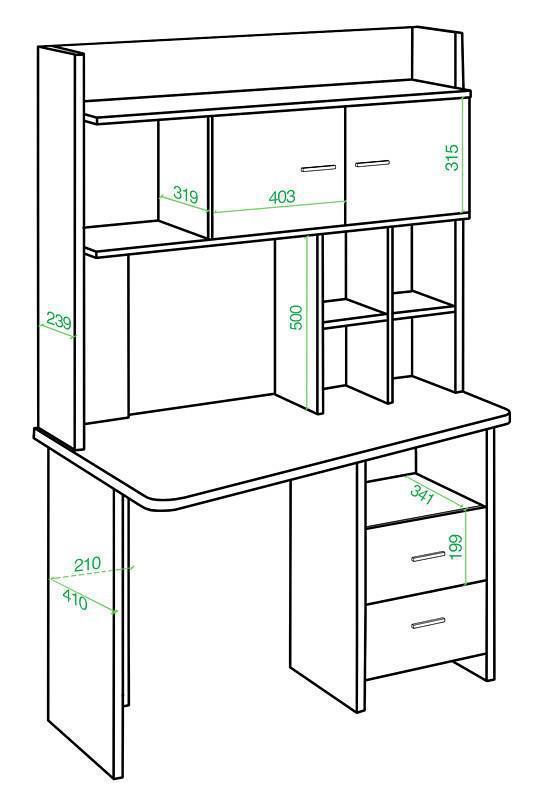 319
403
315
239
500
341
199
210
410