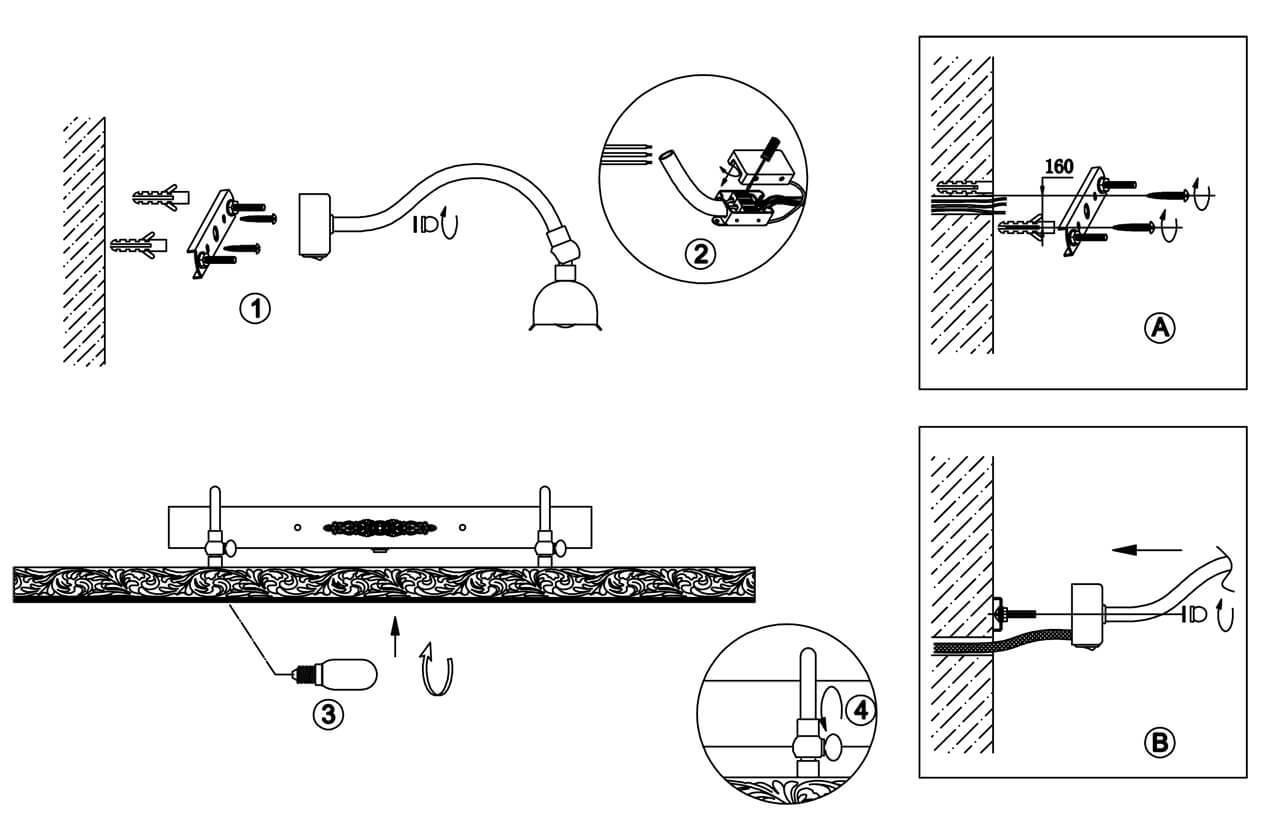 1

2

160

A

3

4

B